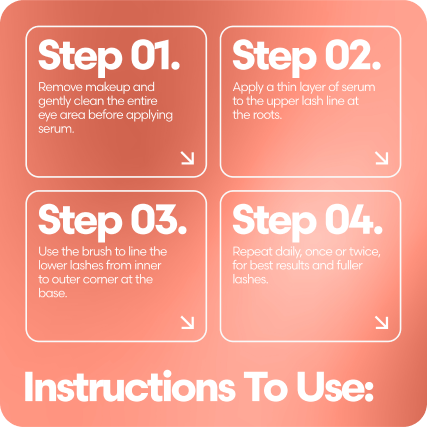 Step 01.
Remove makeup and gently clean the entire eye area before applying serum.

Step 02.
Apply a thin layer of serum to the upper lash line at the roots.

Step 03.
Use the brush to line the lower lashes from inner to outer corner at the base.

Step 04.
Repeat daily, once or twice, for best results and fuller lashes.

Instructions To Use: